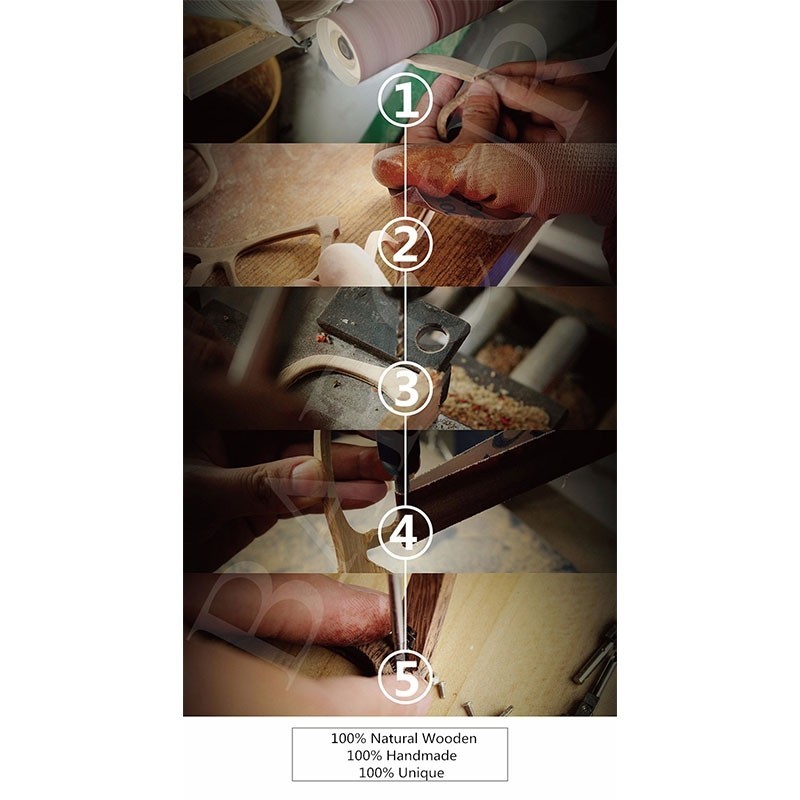 1
2
3
4
5

100% Natural Wooden
100% Handmade
100% Unique